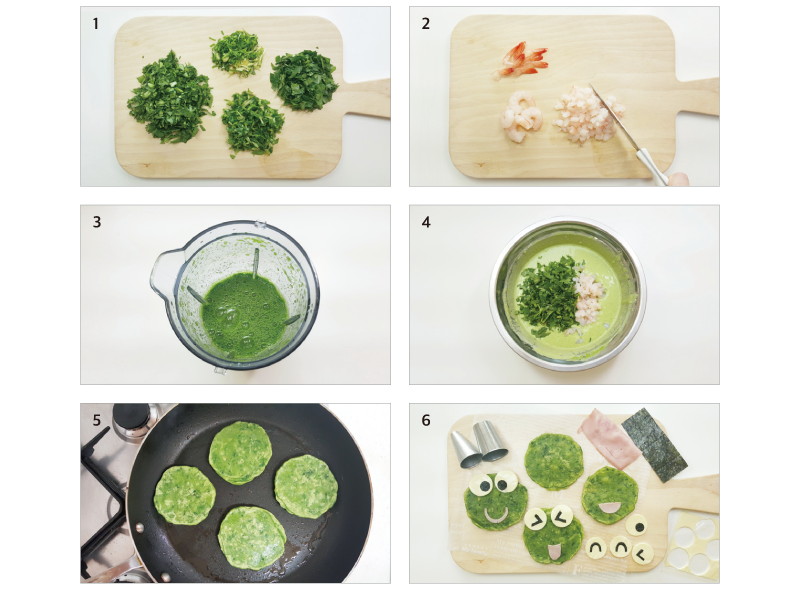 1

2

3

4

5

6