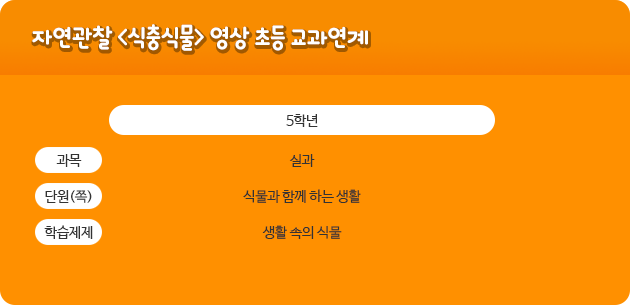 자연관찰 <식충식물> 영상 초등 교과연계

5학년

과목
실과

단원(쪽)
식물과 함께 하는 생활

학습제제
생활 속의 식물